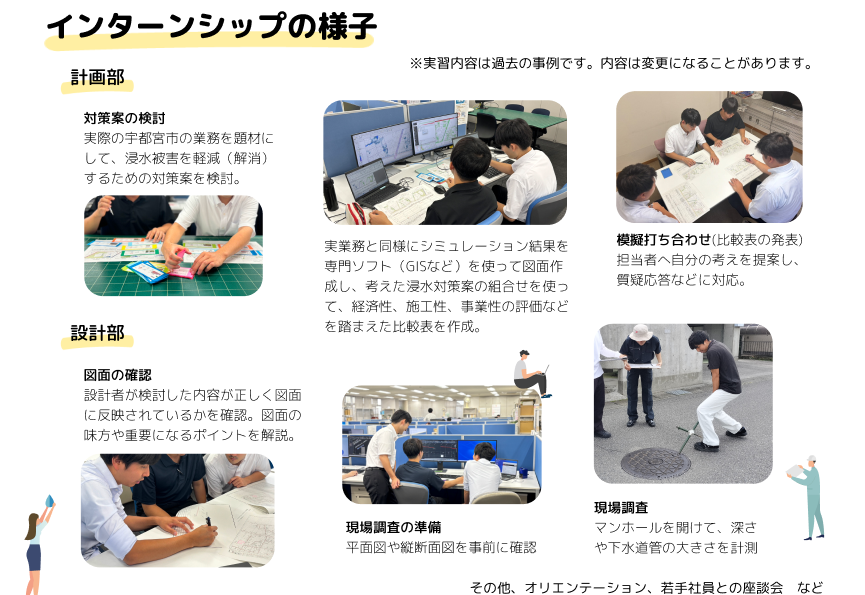 インターンシップの様子

※実習内容は過去の事例です。内容は変更になることがあります。

計画部

対策案の検討
実際の宇都宮市の業務を題材にして、浸水被害を軽減（解消）するための対策案を検討。

実業務と同様にシミュレーション結果を専門ソフト（GISなど）を使って図面作成し、考えた浸水対策案の組合せを使って、経済性、施工性、事業性の評価などを踏まえた比較表を作成。

模擬打ち合わせ(比較表の発表)
担当者へ自分の考えを提案し、質疑応答などに対応。

設計部

図面の確認
設計者が検討した内容が正しく図面に反映されているかを確認。図面の味方や重要になるポイントを解説。

現場調査の準備
平面図や縦断面図を事前に確認

現場調査
マンホールを開けて、深さや下水道管の大きさを計測

その他、オリエンテーション、若手社員との座談会　など